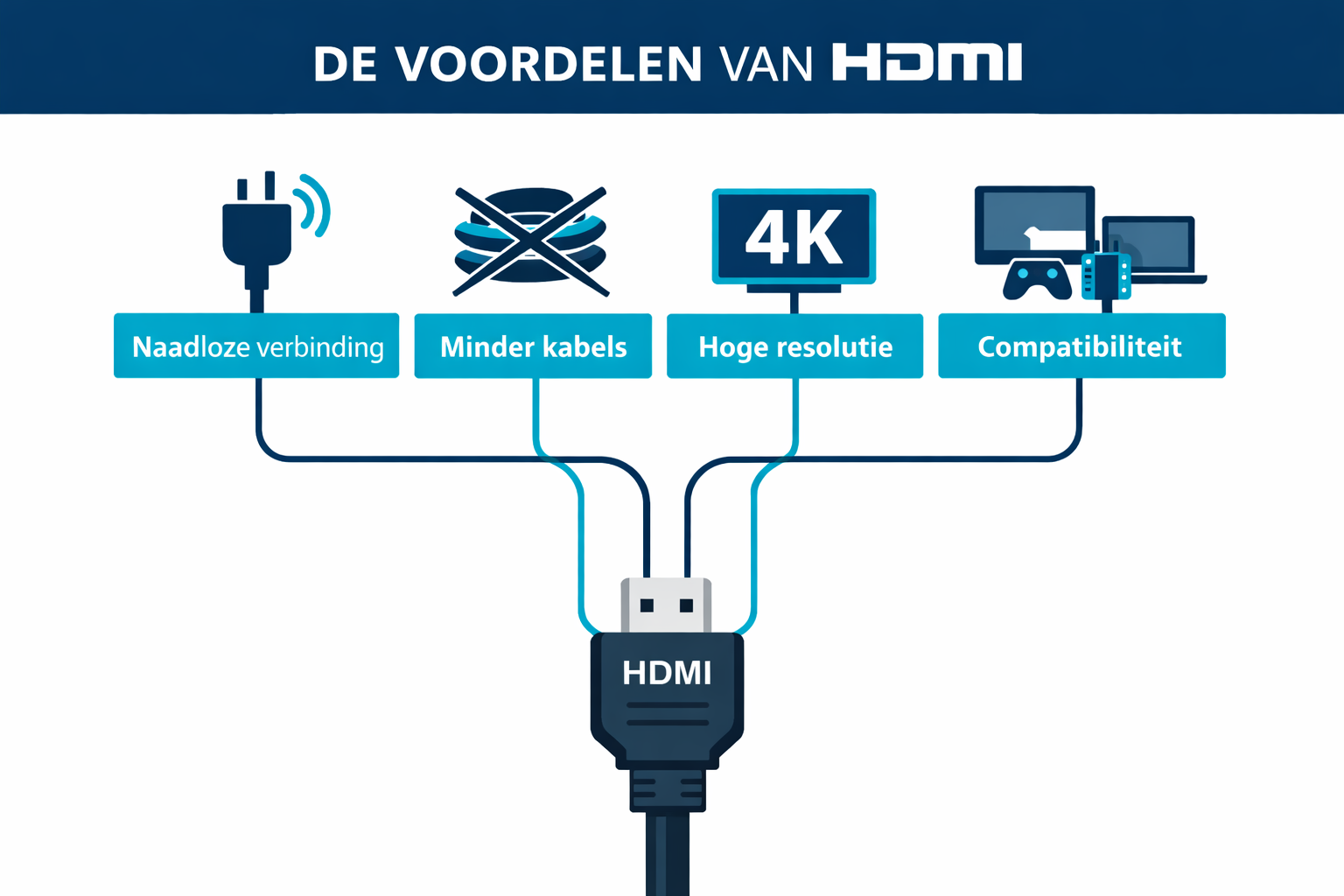 DE VOORDELEN VAN HDMI

4K

Naadloze verbinding

Minder kabels

Hoge resolutie

Compatibiliteit

HDMI